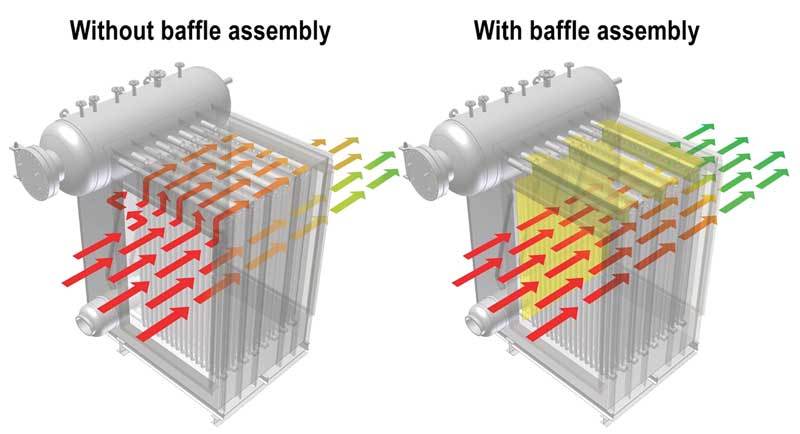 Without baffle assembly

With baffle assembly